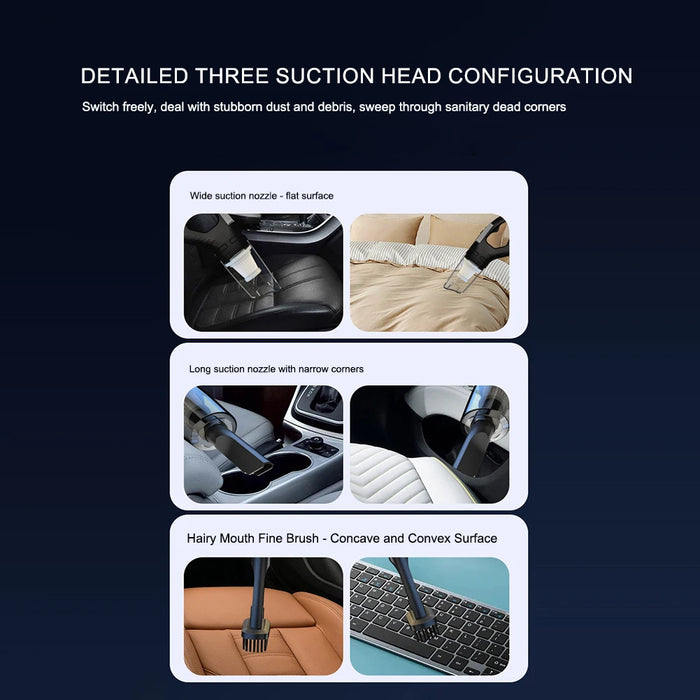 DETAILED THREE SUCTION HEAD CONFIGURATION

Switch freely, deal with stubborn dust and debris, sweep through sanitary dead corners

Wide suction nozzle - flat surface

Long suction nozzle with narrow corners

Hairy Mouth Fine Brush - Concave and Convex Surface